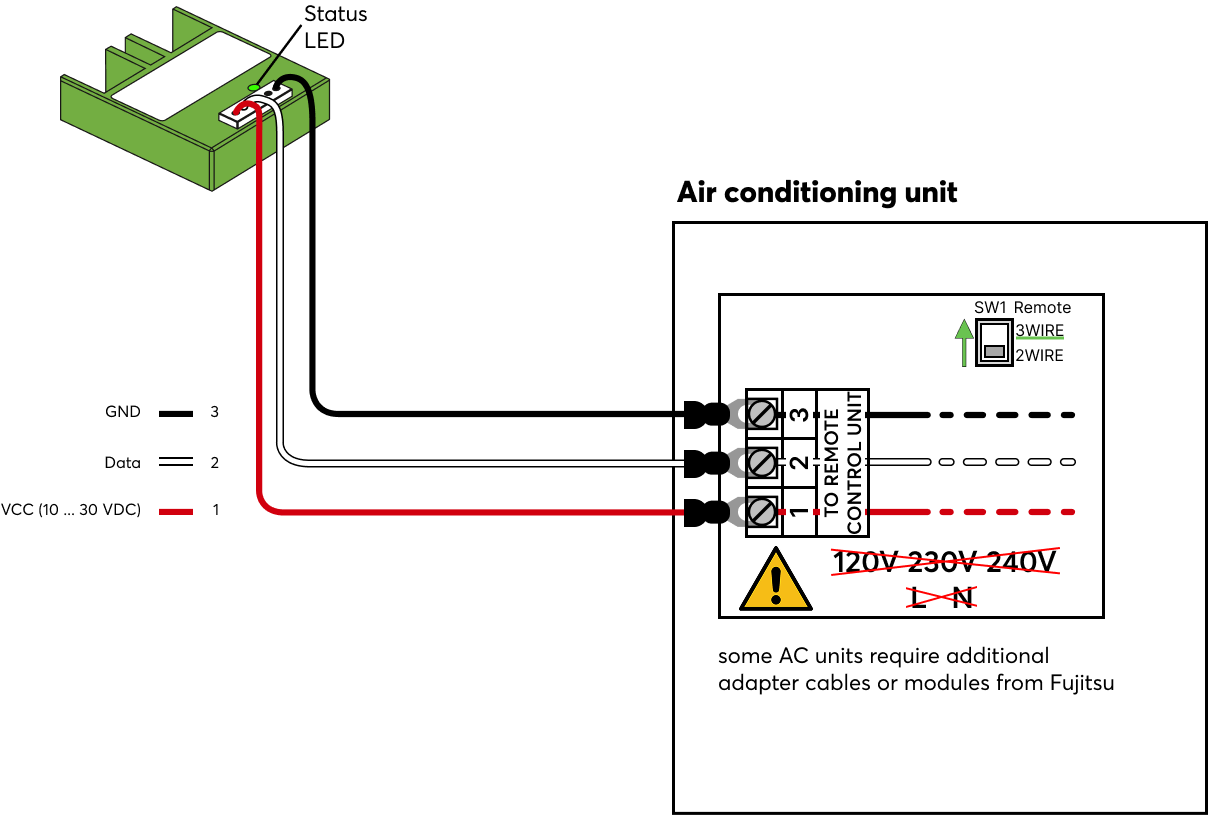 Status LED

Air conditioning unit

SW1 Remote
3WIRE
2WIRE

GND 3
Data 2
VCC (10 ... 30 VDC) 1

3
2
1

TO REMOTE CONTROL UNIT

120V 230V 240V
L N

some AC units require additional adapter cables or modules from Fujitsu