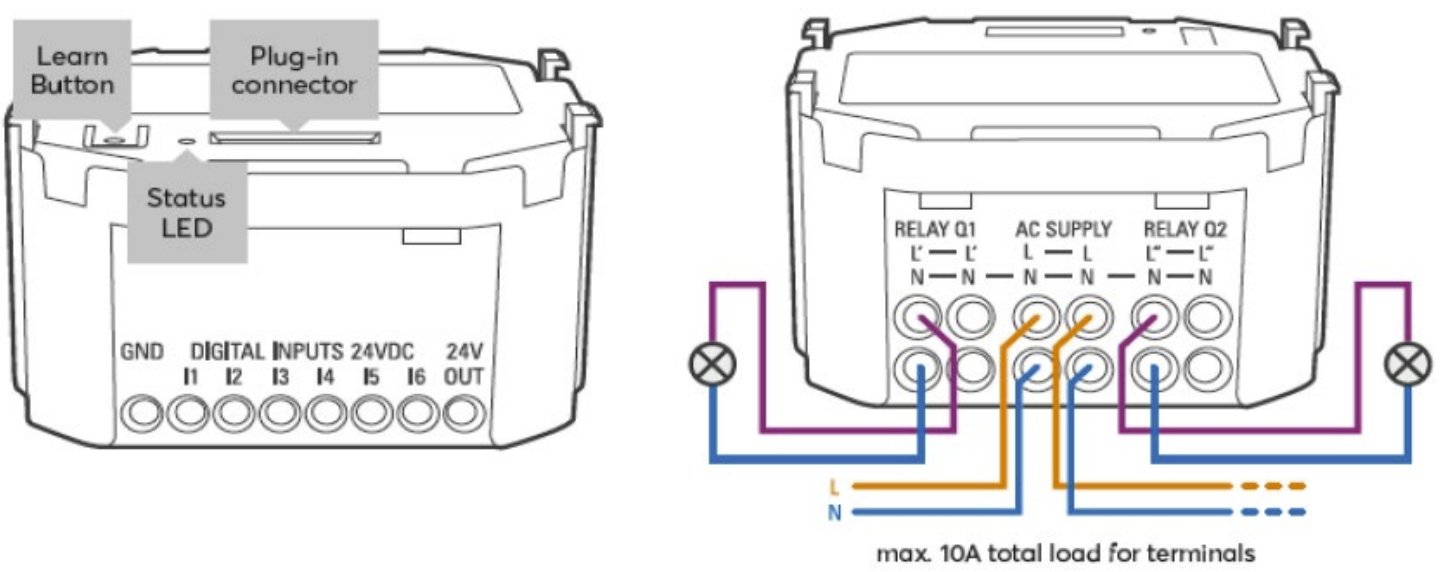 Learn Button

Plug-in connector

Status LED

GND DIGITAL INPUTS 24VDC 24V
I1 I2 I3 I4 I5 I6 OUT

RELAY Q1 AC SUPPLY RELAY Q2
L' — L' L — L L" — L"
N — N — N — N — N — N

L
N

max. 10A total load for terminals